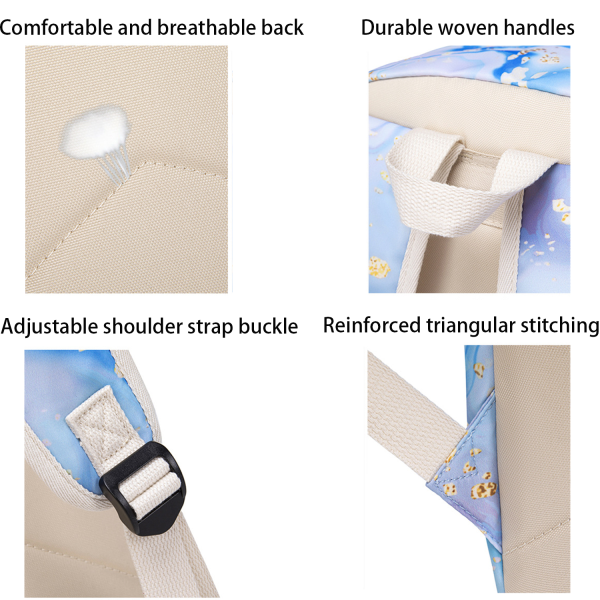 Comfortable and breathable back

Durable woven handles

Adjustable shoulder strap buckle

Reinforced triangular stitching