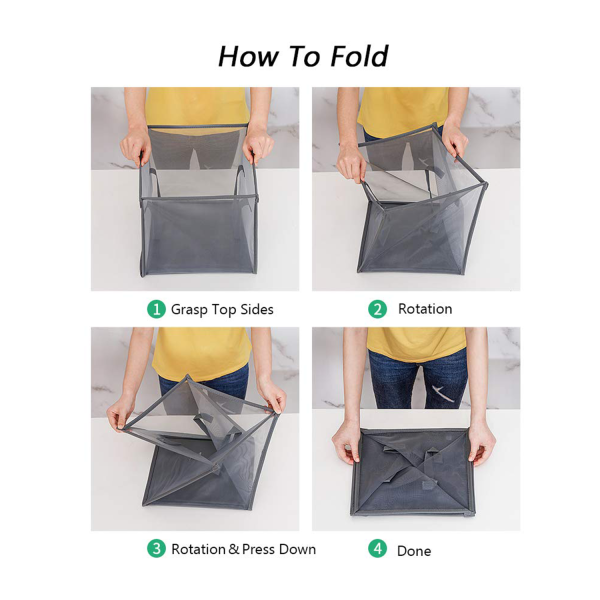 How To Fold

1 Grasp Top Sides

2 Rotation

3 Rotation & Press Down

4 Done