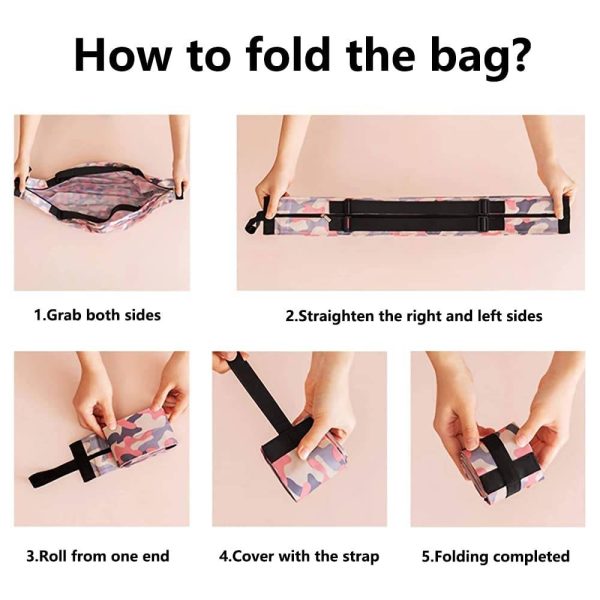 How to fold the bag?

1.Grab both sides

2.Straighten the right and left sides

3.Roll from one end

4.Cover with the strap

5.Folding completed