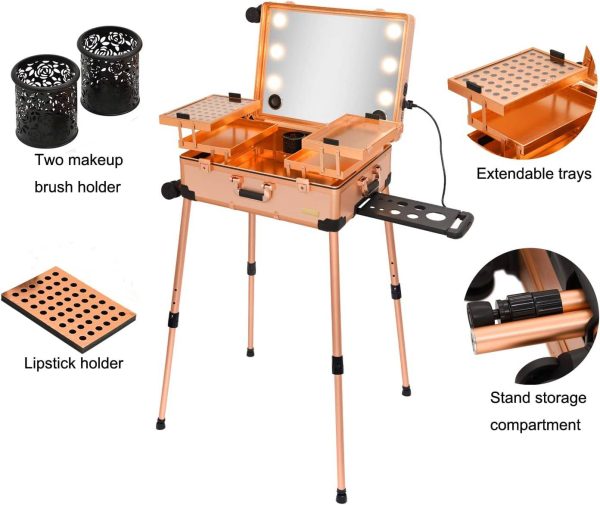 Two makeup brush holder

Extendable trays

Lipstick holder

Stand storage compartment