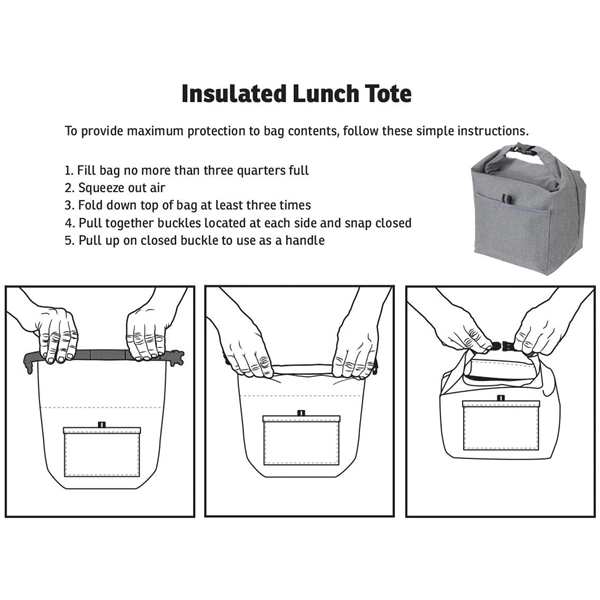 Insulated Lunch Tote

To provide maximum protection to bag contents, follow these simple instructions.

1. Fill bag no more than three quarters full
2. Squeeze out air
3. Fold down top of bag at least three times
4. Pull together buckles located at each side and snap closed
5. Pull up on closed buckle to use as a handle